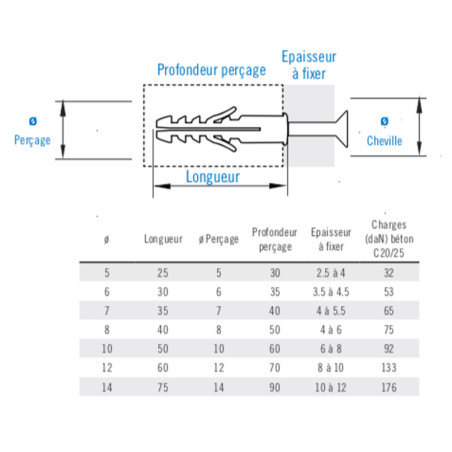 Profondeur perçage

Epaisseur à fixer

ø
Perçage

ø
Cheville

Longueur

| ø | Longueur | ø Perçage | Profondeur perçage | Epaisseur à fixer | Charges (daN) béton C20/25 |
|---|---|---|---|---|---|
| 5 | 25 | 5 | 30 | 2.5 à 4 | 32 |
| 6 | 30 | 6 | 35 | 3.5 à 4.5 | 53 |
| 7 | 35 | 7 | 40 | 4 à 5.5 | 65 |
| 8 | 40 | 8 | 50 | 4 à 6 | 75 |
| 10 | 50 | 10 | 60 | 6 à 8 | 92 |
| 12 | 60 | 12 | 70 | 8 à 10 | 133 |
| 14 | 75 | 14 | 90 | 10 à 12 | 176 |