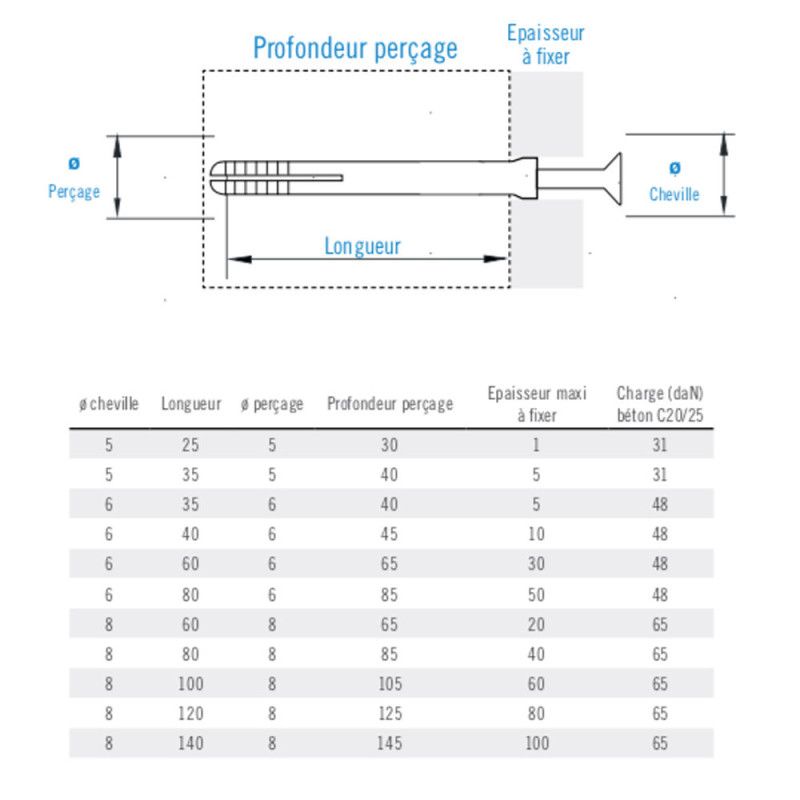 Profondeur perçage

Epaisseur à fixer

ø
Perçage

ø
Cheville

Longueur

| ø cheville | Longueur | ø perçage | Profondeur perçage | Epaisseur maxi à fixer | Charge (daN) béton C20/25 |
|---|---|---|---|---|---|
| 5 | 25 | 5 | 30 | 1 | 31 |
| 5 | 35 | 5 | 40 | 5 | 31 |
| 6 | 35 | 6 | 40 | 5 | 48 |
| 6 | 40 | 6 | 45 | 10 | 48 |
| 6 | 60 | 6 | 65 | 30 | 48 |
| 6 | 80 | 6 | 85 | 50 | 48 |
| 8 | 60 | 8 | 65 | 20 | 65 |
| 8 | 80 | 8 | 85 | 40 | 65 |
| 8 | 100 | 8 | 105 | 60 | 65 |
| 8 | 120 | 8 | 125 | 80 | 65 |
| 8 | 140 | 8 | 145 | 100 | 65 |