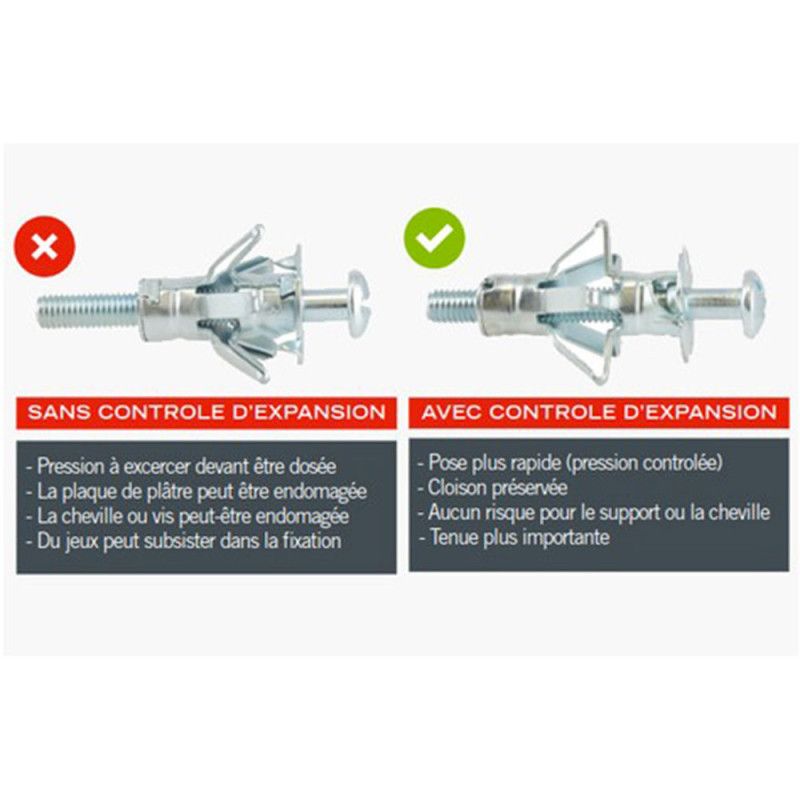 SANS CONTROLE D'EXPANSION

- Pression à excercer devant être dosée
- La plaque de plâtre peut être endomagée
- La cheville ou vis peut-être endomagée
- Du jeux peut subsister dans la fixation

AVEC CONTROLE D'EXPANSION

- Pose plus rapide (pression controlée)
- Cloison préservée
- Aucun risque pour le support ou la cheville
- Tenue plus importante